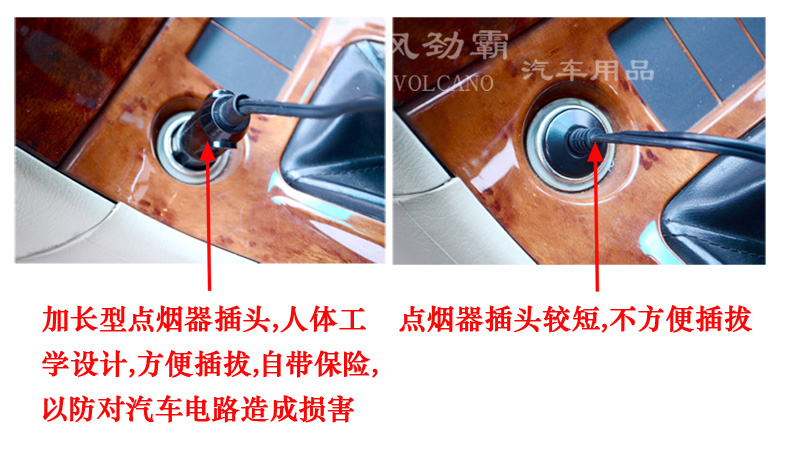 风劲霸
VOLCANO
汽车用品

加长型点烟器插头,人体工学设计,方便插拔,自带保险,以防对汽车电路造成损害

点烟器插头较短,不方便插拔